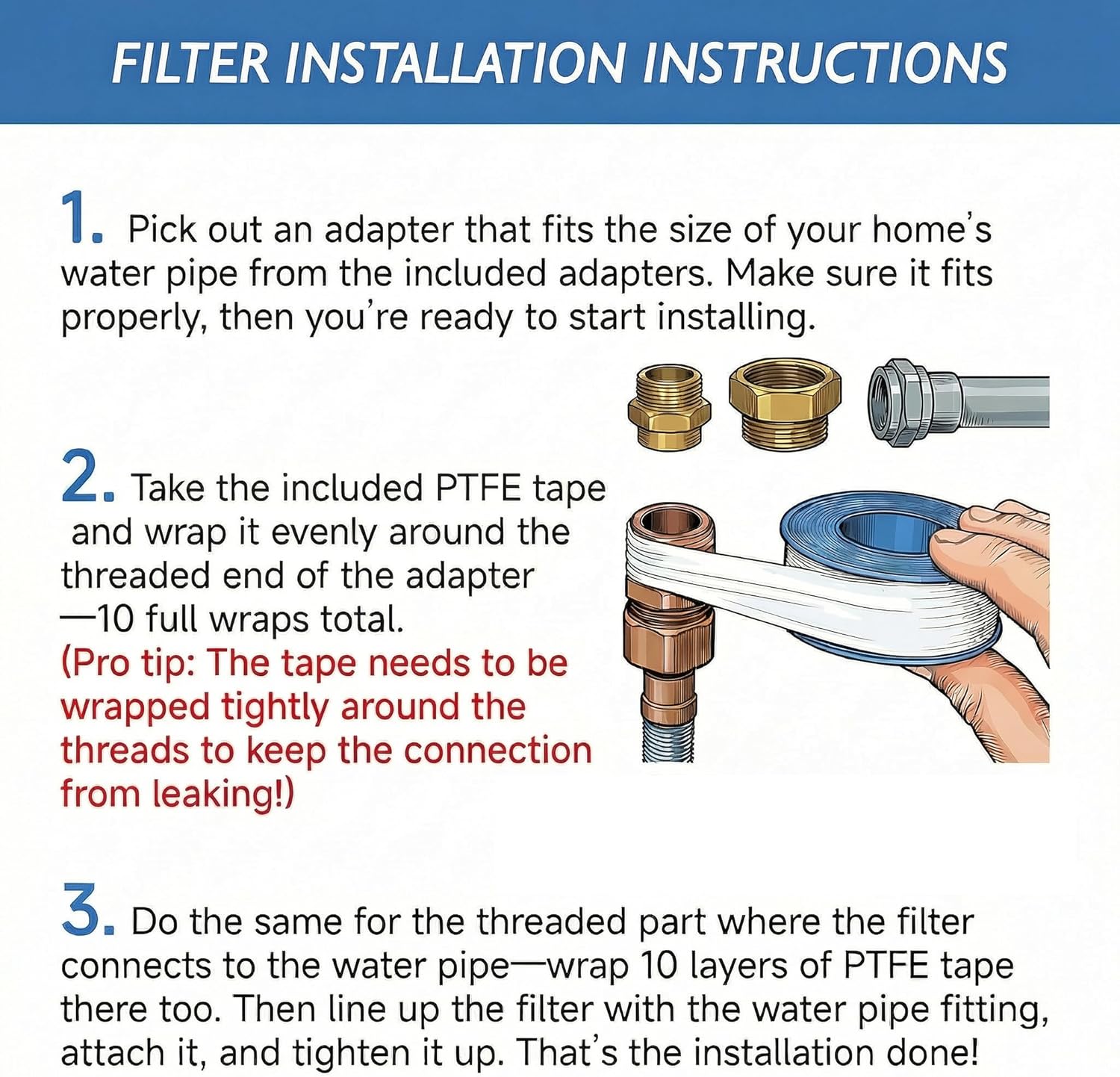 FILTER INSTALLATION INSTRUCTIONS

1. Pick out an adapter that fits the size of your home's water pipe from the included adapters. Make sure it fits properly, then you're ready to start installing.

2. Take the included PTFE tape and wrap it evenly around the threaded end of the adapter —10 full wraps total.
(Pro tip: The tape needs to be wrapped tightly around the threads to keep the connection from leaking!)

3. Do the same for the threaded part where the filter connects to the water pipe—wrap 10 layers of PTFE tape there too. Then line up the filter with the water pipe fitting, attach it, and tighten it up. That's the installation done!