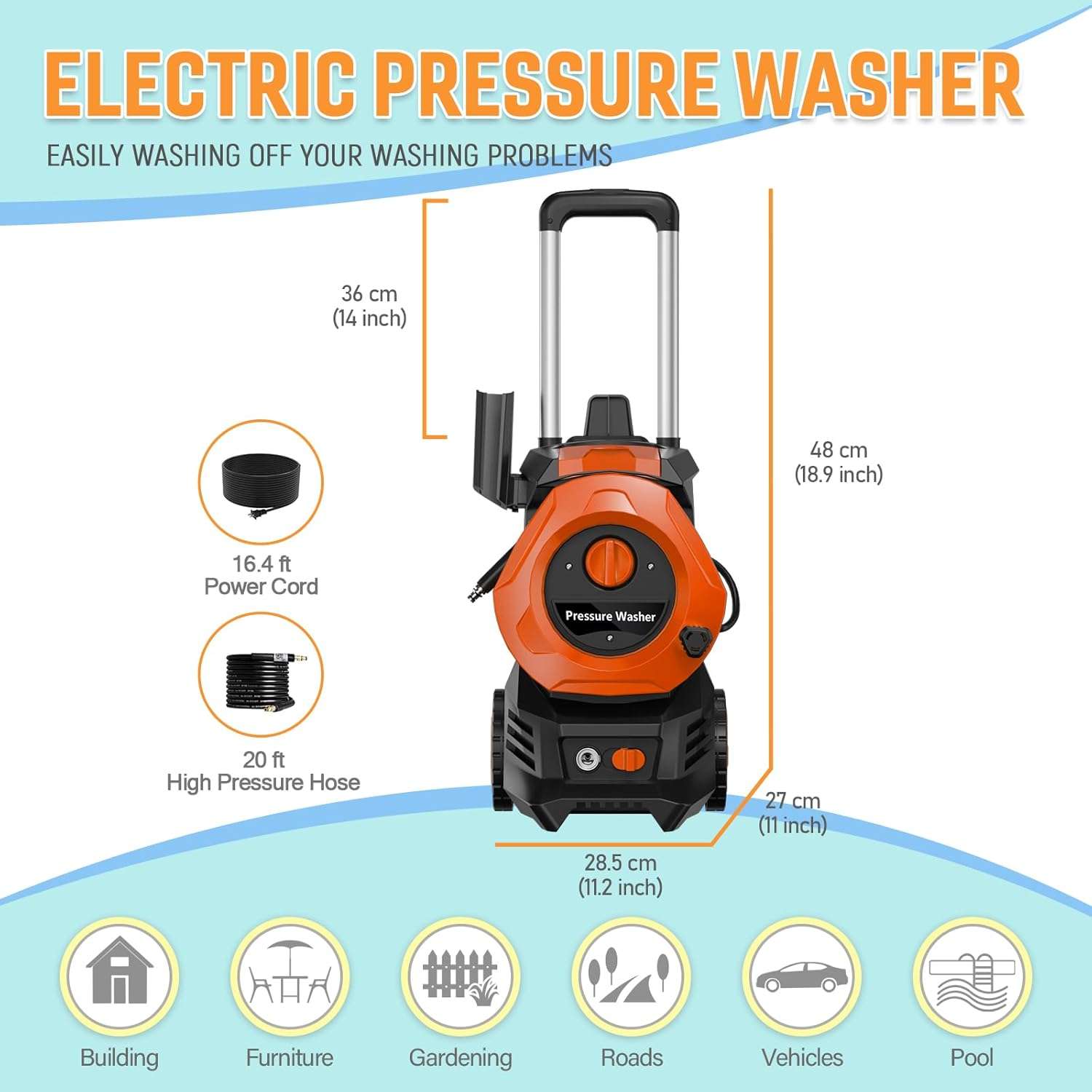 ELECTRIC PRESSURE WASHER

EASILY WASHING OFF YOUR WASHING PROBLEMS

36 cm
(14 inch)

48 cm
(18.9 inch)

16.4 ft
Power Cord

Pressure Washer

20 ft
High Pressure Hose

27 cm
(11 inch)

28.5 cm
(11.2 inch)

Building

Furniture

Gardening

Roads

Vehicles

Pool