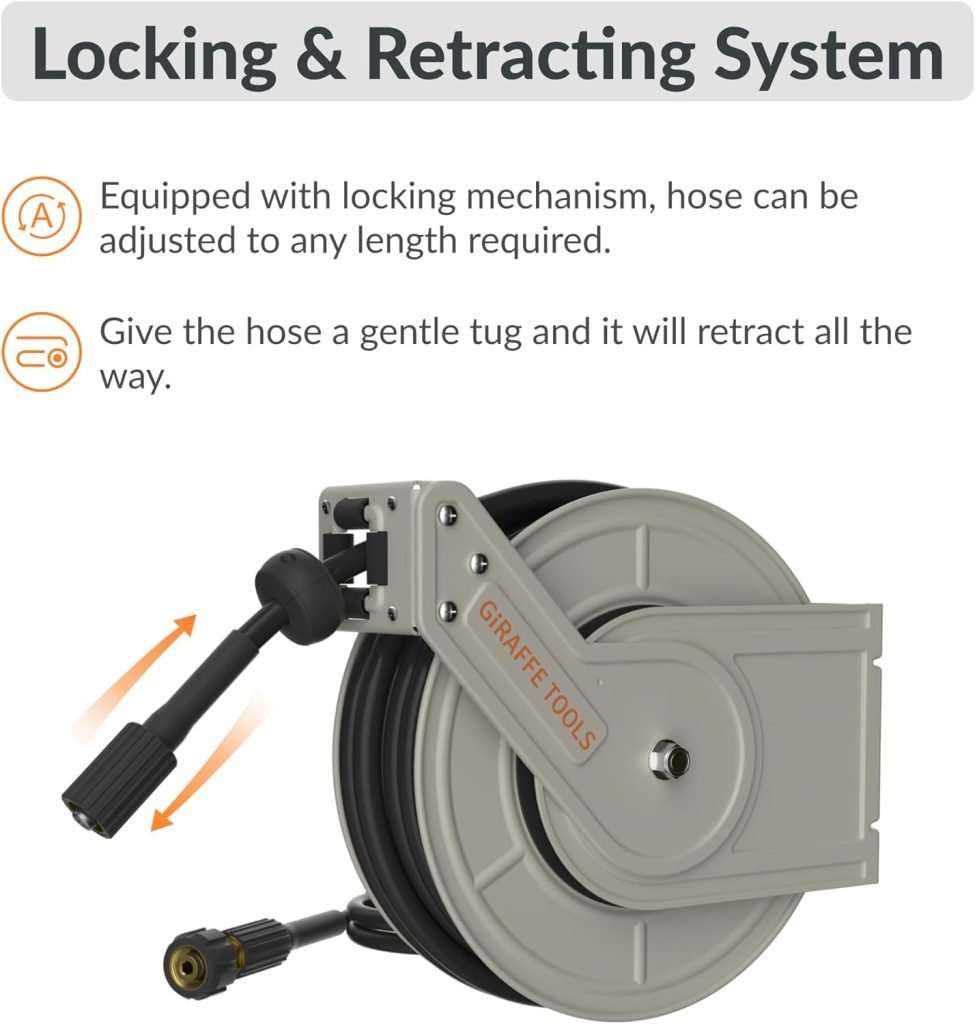 Locking & Retracting System

A

Equipped with locking mechanism, hose can be adjusted to any length required.

Give the hose a gentle tug and it will retract all the way.

GiRAFFE TOOLS